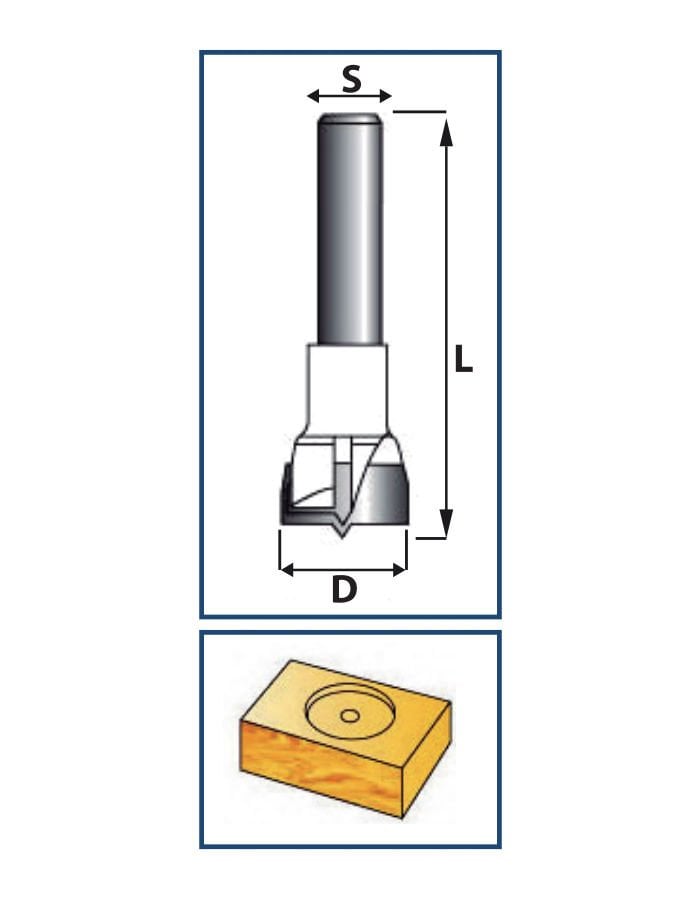 S
L
D