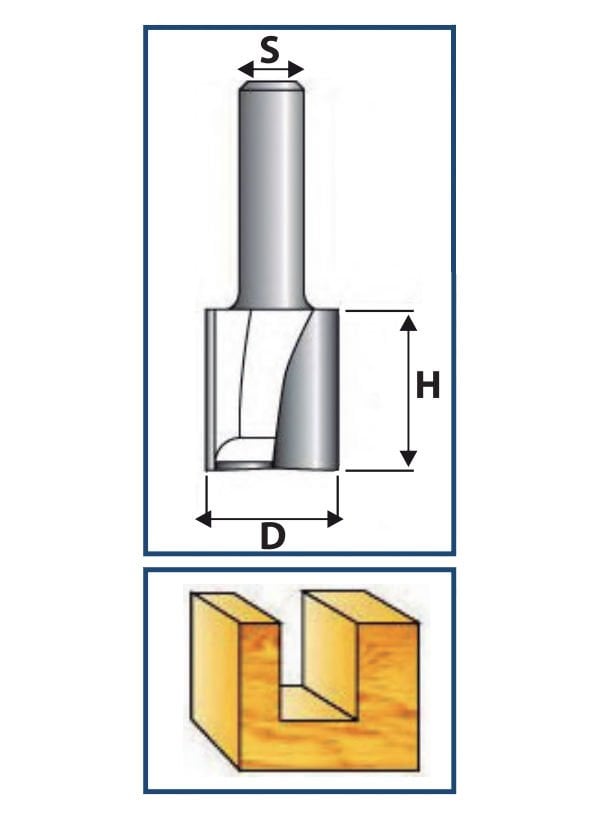 S
H
D