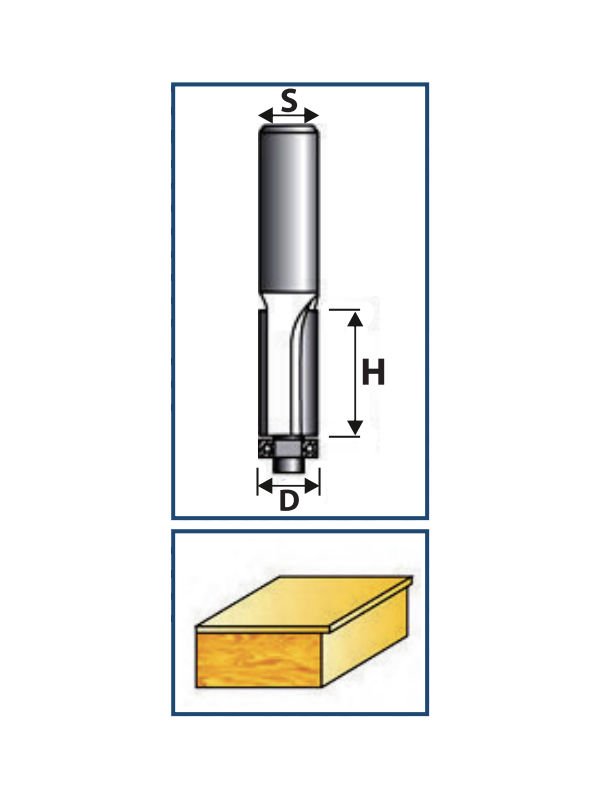 S
H
D