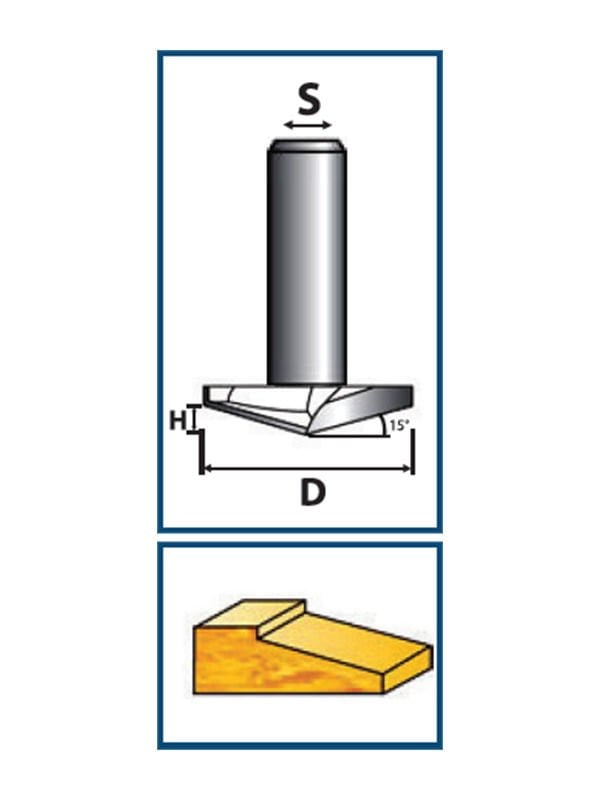 S
H
15°
D